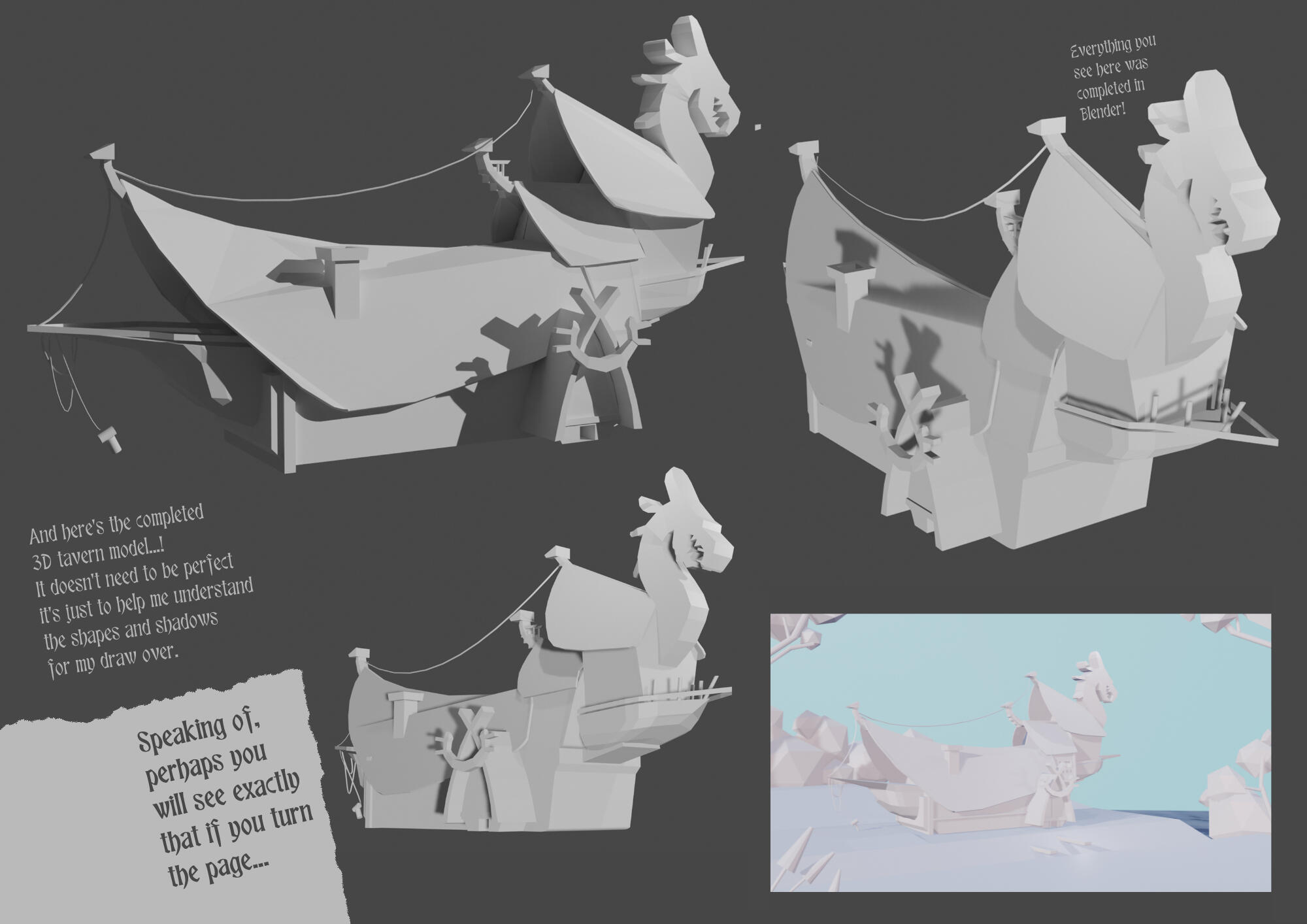 Everything you see here was completed in Blender!

And here's the completed 3D tavern model...! It doesn't need to be perfect it's just to help me understand the shapes and shadows for my draw over.

Speaking of, perhaps you will see exactly that if you turn the page...